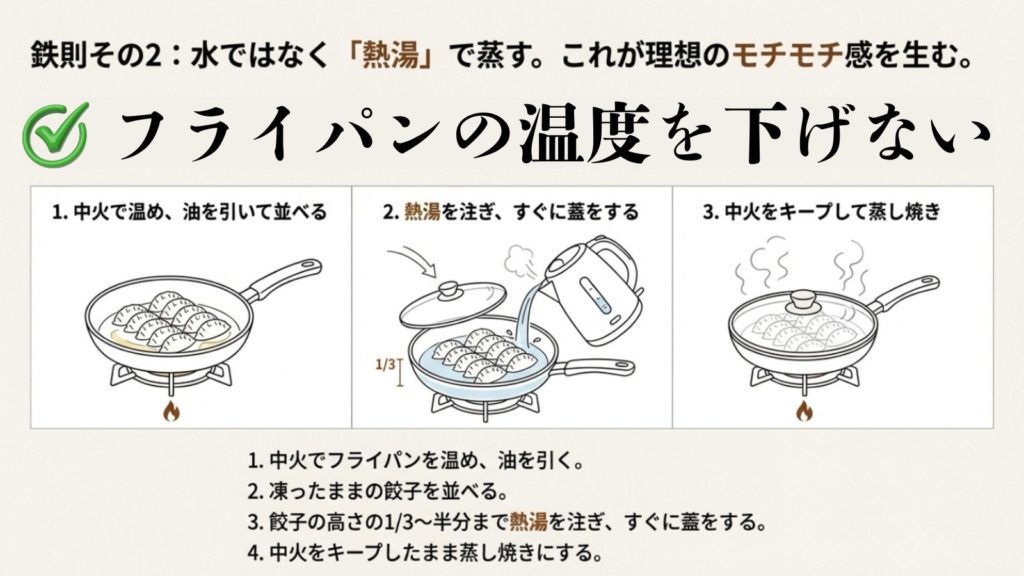 鉄則その2：水ではなく「熱湯」で蒸す。これが理想のモチモチ感を生む。

フライパンの温度を下げない

1. 中火で温め、油を引いて並べる

2. 熱湯を注ぎ、すぐに蓋をする

1/3

3. 中火をキープして蒸し焼き

1. 中火でフライパンを温め、油を引く。
2. 凍ったままの餃子を並べる。
3. 餃子の高さの1/3〜半分まで熱湯を注ぎ、すぐに蓋をする。
4. 中火をキープしたまま蒸し焼きにする。