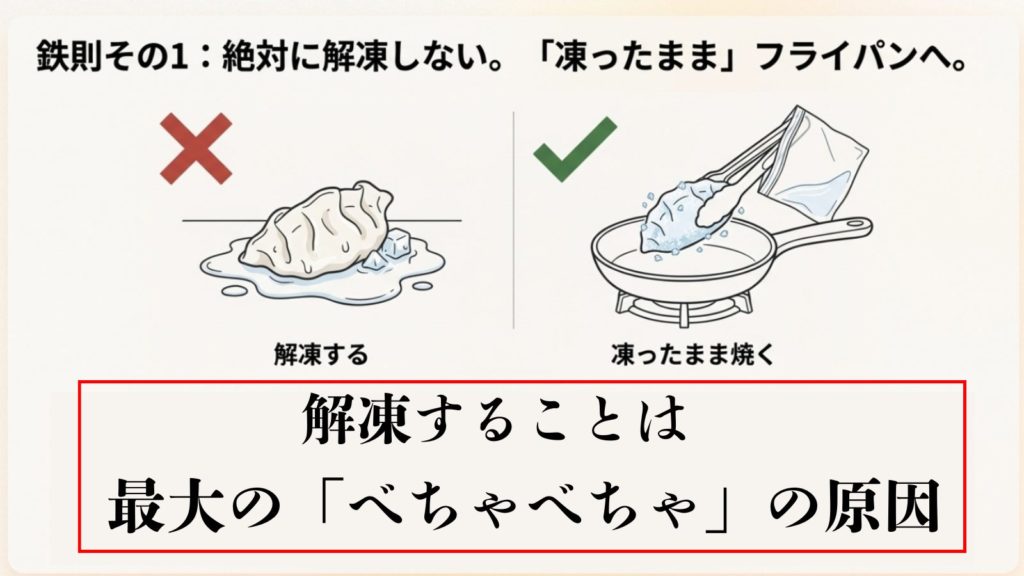 鉄則その1：絶対に解凍しない。「凍ったまま」フライパンへ。

解凍する

凍ったまま焼く

解凍することは
最大の「べちゃべちゃ」の原因